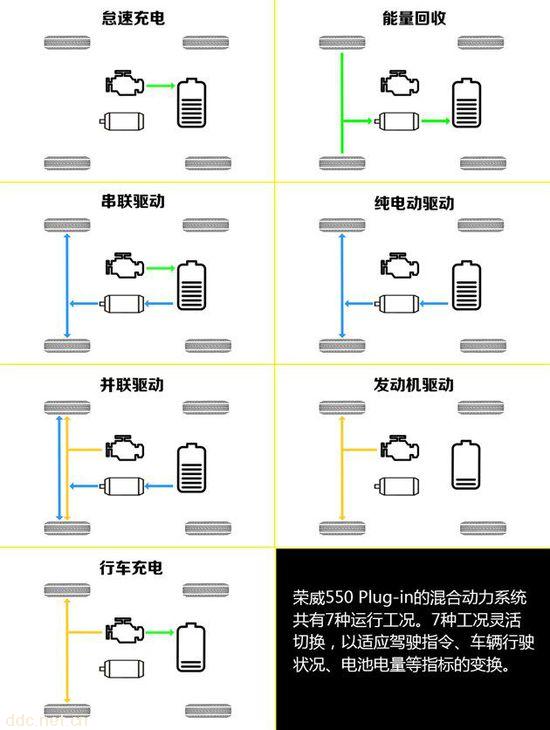 怠速充电

能量回收

串联驱动

纯电动驱动

并联驱动

发动机驱动

行车充电

荣威550 Plug-in的混合动力系统共有7种运行工况。7种工况灵活切换，以适应驾驶指令、车辆行驶状况、电池电量等指标的变换。

ddc.net.cn